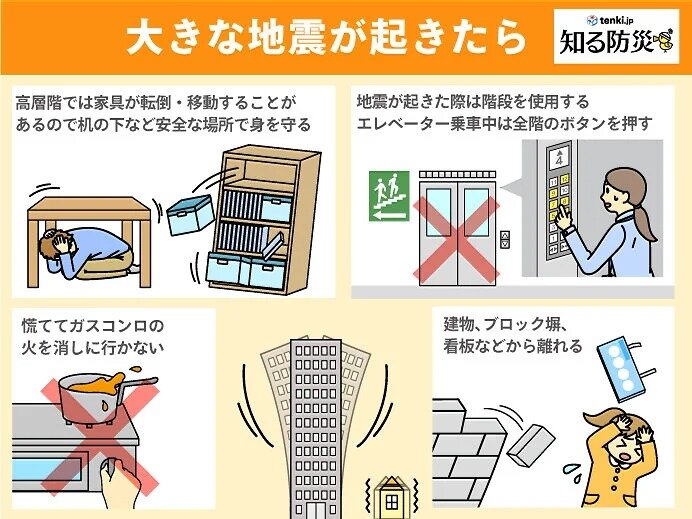 大きな地震が起きたら

tenki.jp
知る防災

高層階では家具が転倒・移動することがあるので机の下など安全な場所で身を守る

地震が起きた際は階段を使用する
エレベーター乗車中は全階のボタンを押す

4

慌ててガスコンロの火を消しに行かない

建物、ブロック塀、看板などから離れる