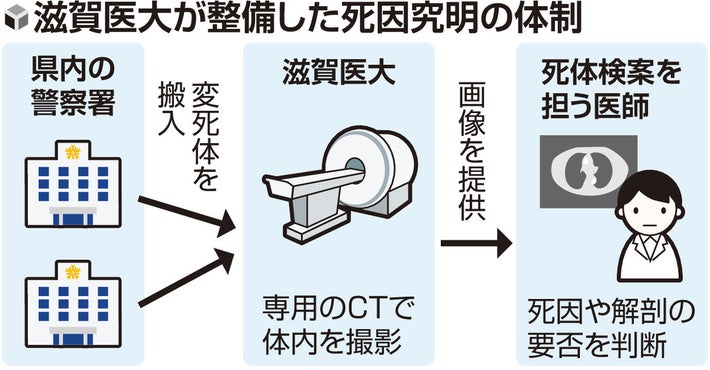 滋賀医大が整備した死因究明の体制

県内の警察署

変死体を搬入

滋賀医大

専用のCTで体内を撮影

画像を提供

死体検案を担う医師

死因や解剖の要否を判断