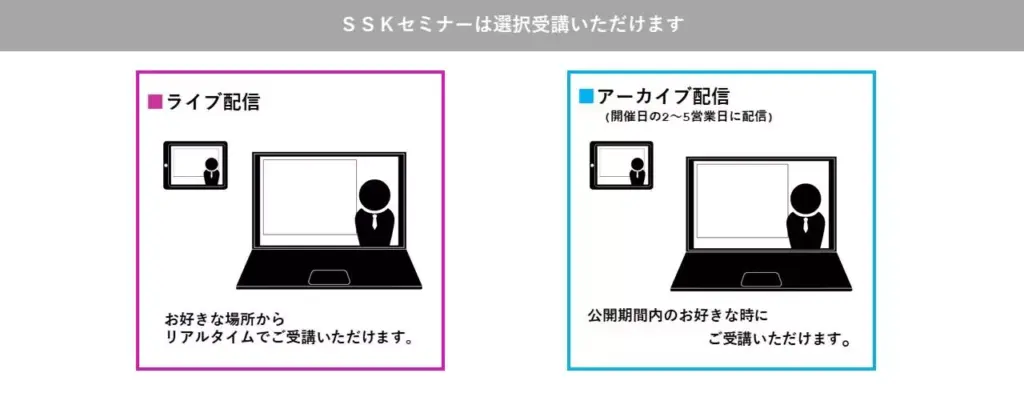 ＳＳＫセミナーは選択受講いただけます

■ライブ配信

お好きな場所から
リアルタイムでご受講いただけます。

■アーカイブ配信
(開催日の2～5営業日に配信)

公開期間内のお好きな時に
ご受講いただけます。