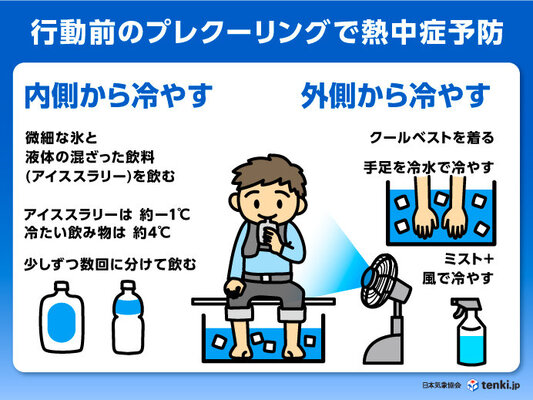 行動前のプレクーリングで熱中症予防

内側から冷やす

微細な氷と
液体の混ざった飲料
(アイススラリー)を飲む

アイススラリーは 約ー1℃
冷たい飲み物は 約4℃

少しずつ数回に分けて飲む

外側から冷やす

クールベストを着る

手足を冷水で冷やす

ミスト+
風で冷やす

日本気象協会 tenki.jp