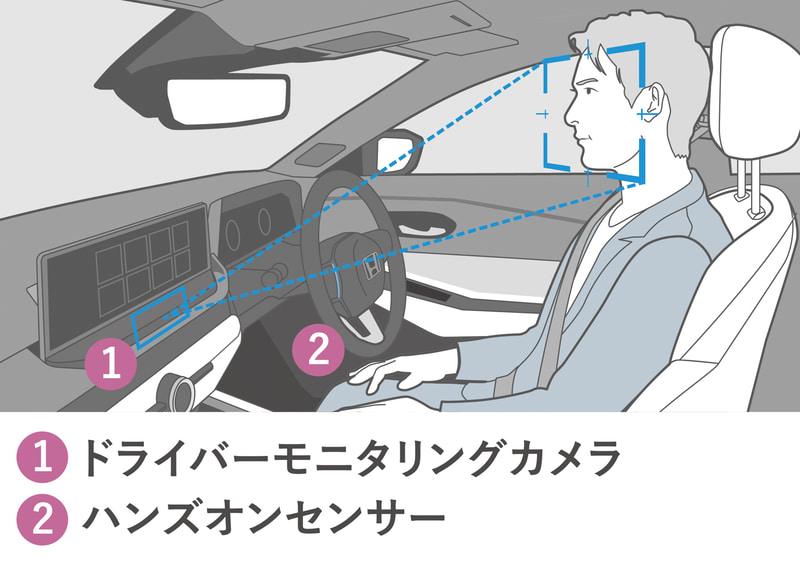 1

2

1 ドライバーモニタリングカメラ

2 ハンズオンセンサー