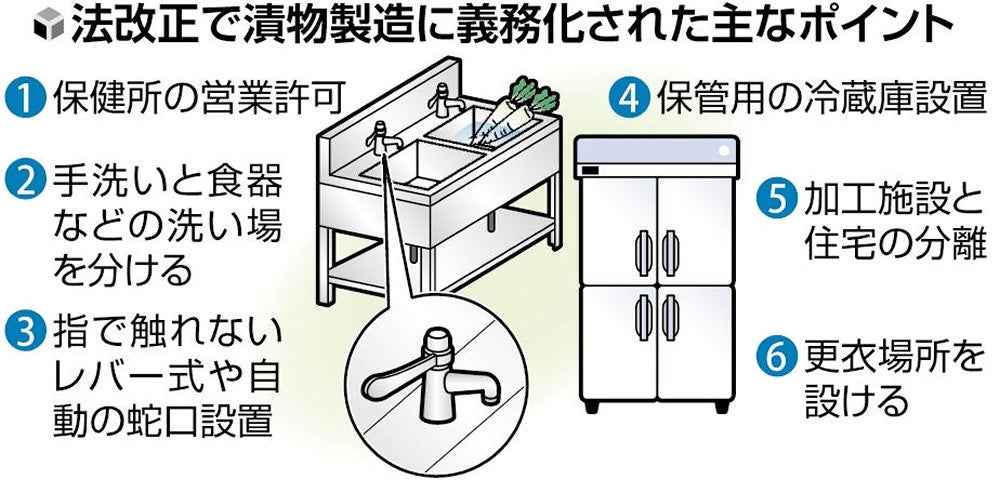 法改正で漬物製造に義務化された主なポイント

1 保健所の営業許可

2 手洗いと食器などの洗い場を分ける

3 指で触れないレバー式や自動の蛇口設置

4 保管用の冷蔵庫設置

5 加工施設と住宅の分離

6 更衣場所を設ける