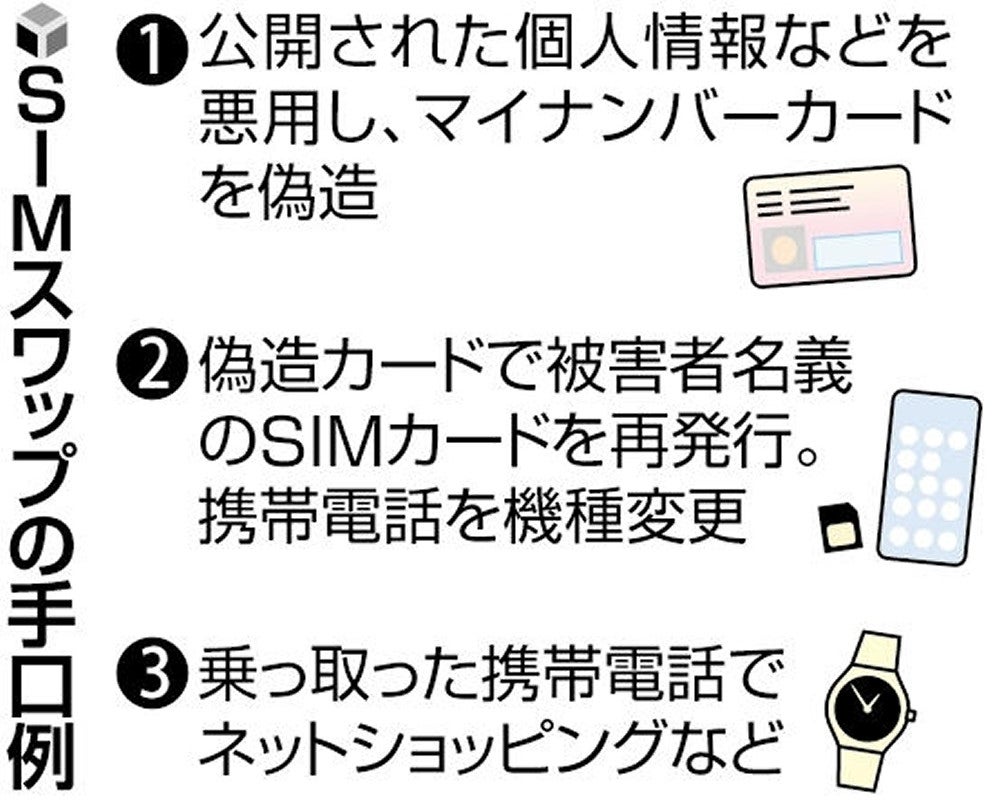 SIMスワップの手口例

❶公開された個人情報などを悪用し、マイナンバーカードを偽造

❷偽造カードで被害者名義のSIMカードを再発行。携帯電話を機種変更

❸乗っ取った携帯電話でネットショッピングなど